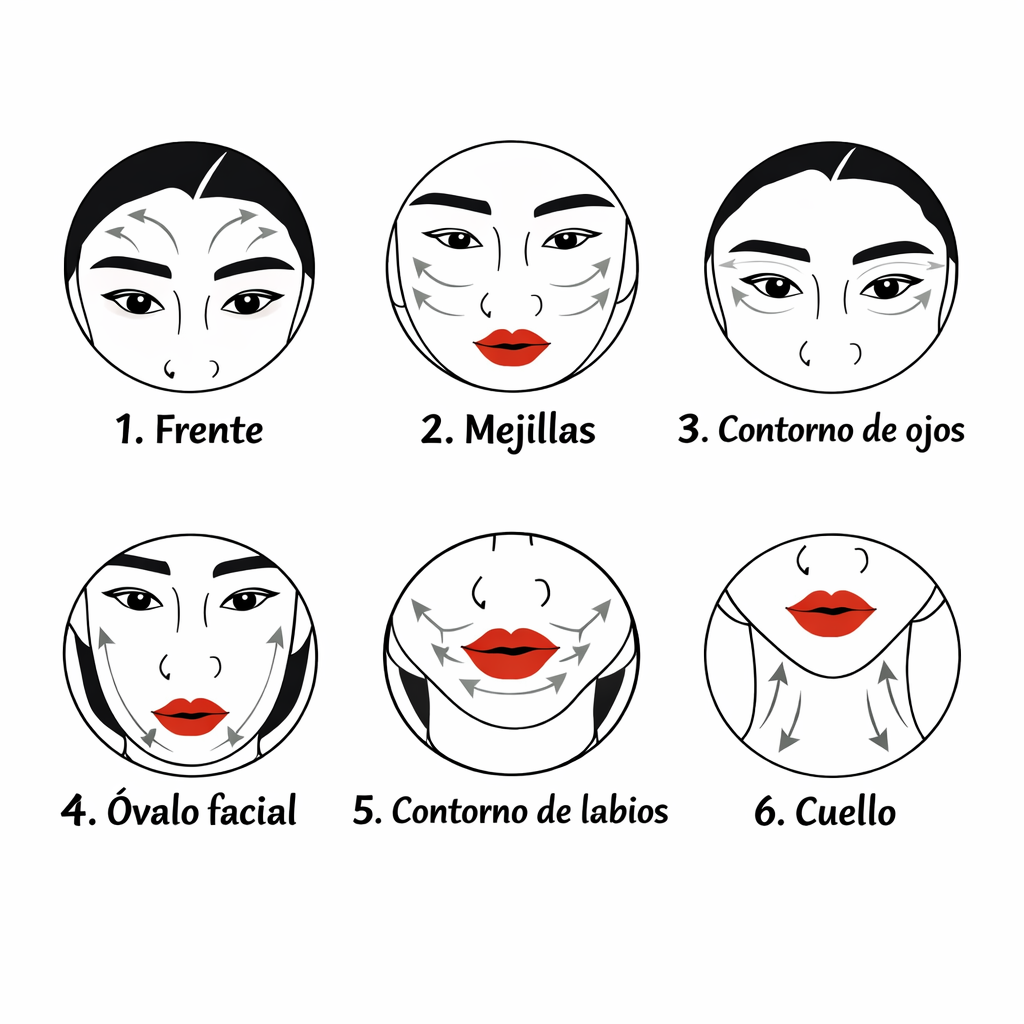 1. Frente

2. Mejillas

3. Contorno de ojos

4. Óvalo facial

5. Contorno de labios

6. Cuello